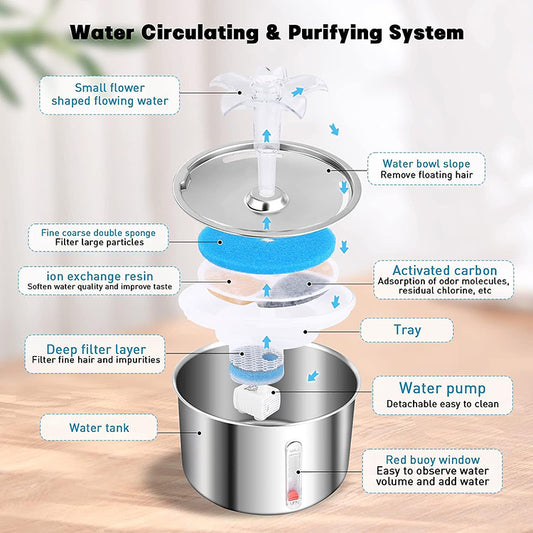 Water Circulating & Purifying System

Small flower shaped flowing water

Water bowl slope
Remove floating hair

Fine coarse double sponge
Filter large particles

ion exchange resin
Soften water quality and improve taste

Activated carbon
Adsorption of odor molecules, residual chlorine, etc

Tray

Deep filter layer
Filter fine hair and impurities

Water pump
Detachable easy to clean

Water tank

Red buoy window
Easy to observe water volume and add water